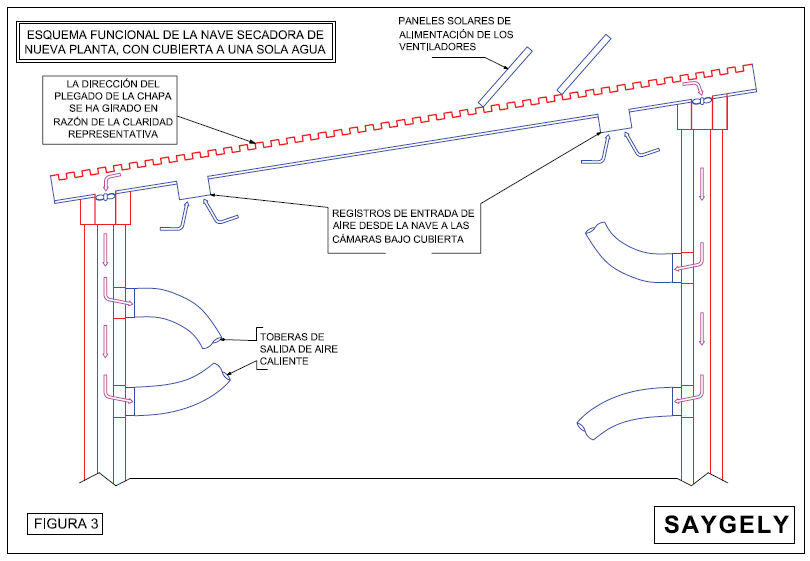 ESQUEMA FUNCIONAL DE LA NAVE SECADORA DE NUEVA PLANTA, CON CUBIERTA A UNA SOLA AGUA

PANELES SOLARES DE ALIMENTACIÓN DE LOS VENTILADORES

LA DIRECCIÓN DEL PLEGADO DE LA CHAPA SE HA GIRADO EN RAZÓN DE LA CLARIDAD REPRESENTATIVA

REGISTROS DE ENTRADA DE AIRE DESDE LA NAVE A LAS CÁMARAS BAJO CUBIERTA

TOBERAS DE SALIDA DE AIRE CALIENTE

FIGURA 3

SAYGELY